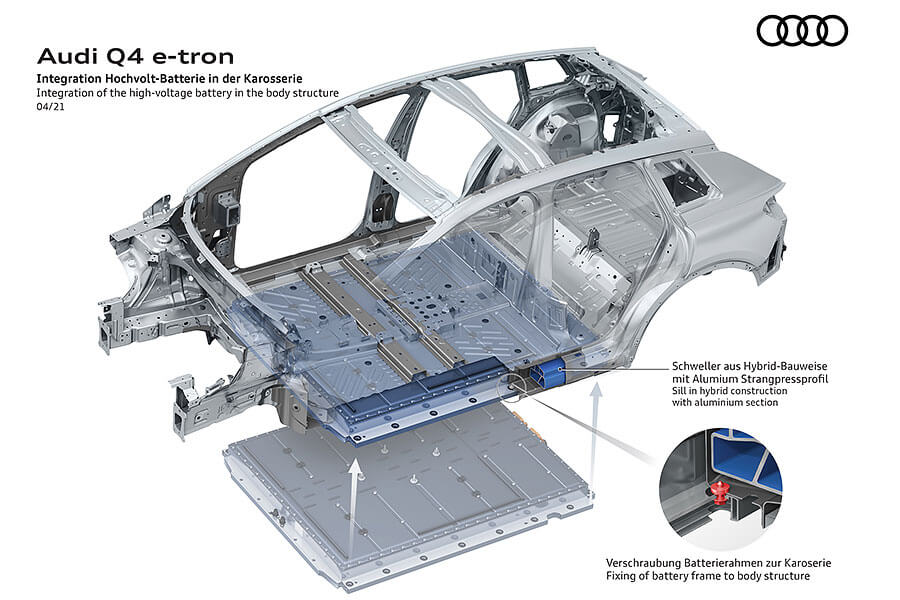 Audi Q4 e-tron
Integration Hochvolt-Batterie in der Karosserie
Integration of the high-voltage battery in the body structure
04/21

Schweller aus Hybrid-Bauweise mit Alumium Strangpressprofil
Sill in hybrid construction with aluminium section

Verschraubung Batterierahmen zur Karoserie
Fixing of battery frame to body structure