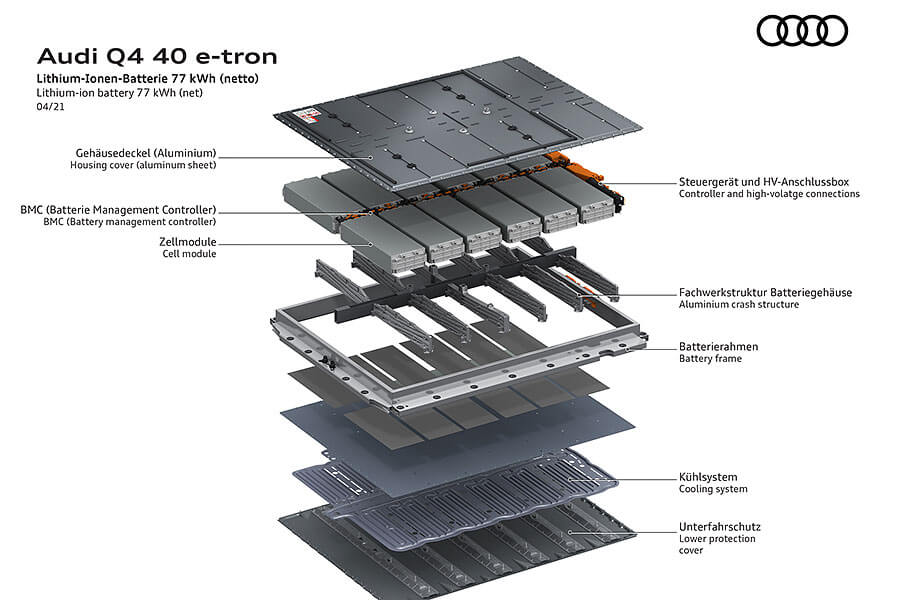 Audi Q4 40 e-tron
Lithium-Ionen-Batterie 77 kWh (netto)
Lithium-ion battery 77 kWh (net)
04/21

Gehäusedeckel (Aluminium)
Housing cover (aluminum sheet)

BMC (Batterie Management Controller)
BMC (Battery management controller)

Zellmodule
Cell module

Steuergerät und HV-Anschlussbox
Controller and high-volatge connections

Fachwerkstruktur Batteriegehäuse
Aluminium crash structure

Batterierahmen
Battery frame

Kühlsystem
Cooling system

Unterfahrschutz
Lower protection cover