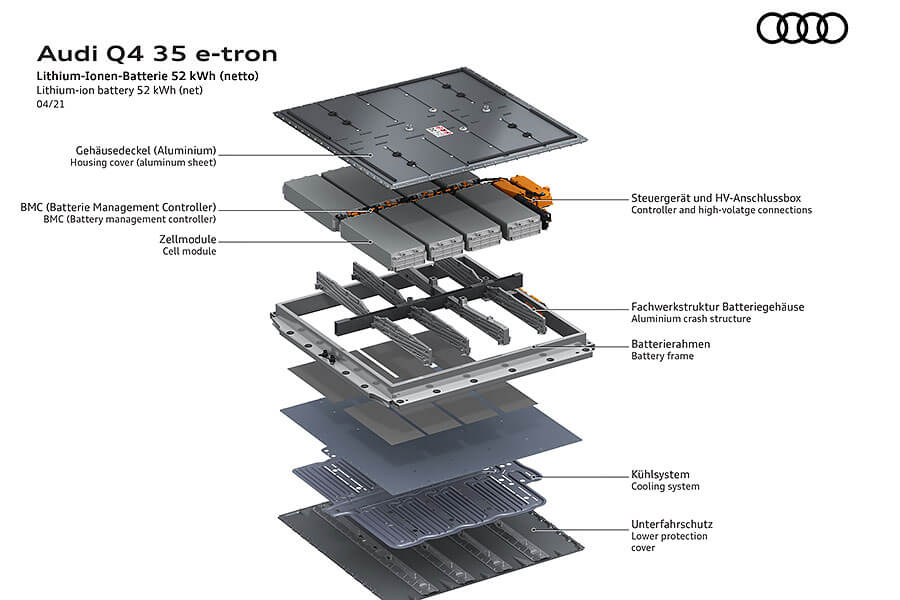 Audi Q4 35 e-tron
Lithium-Ionen-Batterie 52 kWh (netto)
Lithium-ion battery 52 kWh (net)
04/21

Gehäusedeckel (Aluminium)
Housing cover (aluminum sheet)

BMC (Batterie Management Controller)
BMC (Battery management controller)

Zellmodule
Cell module

Steuergerät und HV-Anschlussbox
Controller and high-volatge connections

Fachwerkstruktur Batteriegehäuse
Aluminium crash structure

Batterierahmen
Battery frame

Kühlsystem
Cooling system

Unterfahrschutz
Lower protection cover