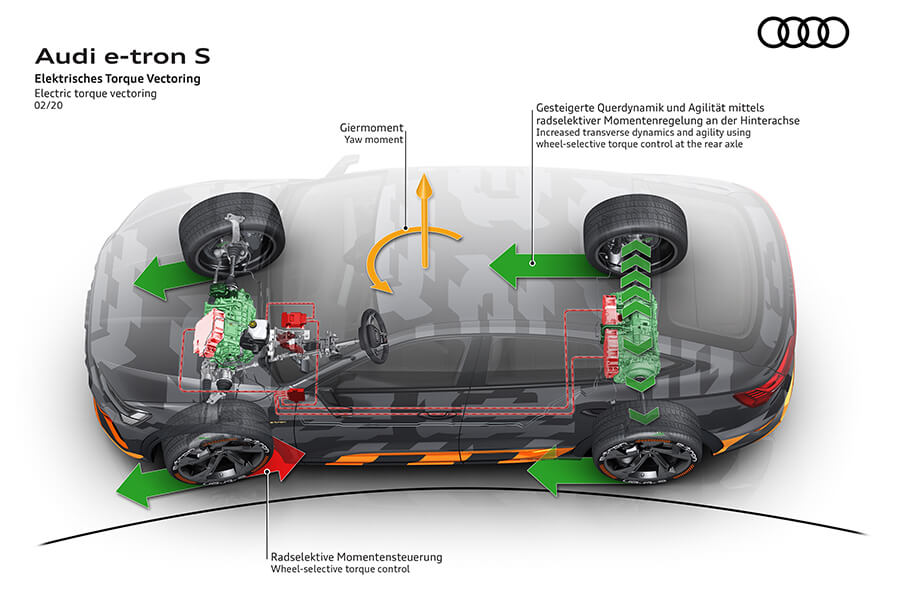 Audi e-tron S
Elektrisches Torque Vectoring
Electric torque vectoring
02/20

Giermoment
Yaw moment

Gesteigerte Querdynamik und Agilität mittels radselektiver Momentenregelung an der Hinterachse
Increased transverse dynamics and agility using wheel-selective torque control at the rear axle

Radselektive Momentensteuerung
Wheel-selective torque control